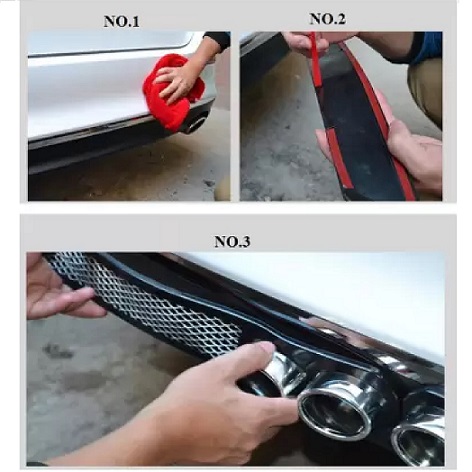 NO.1

NO.2

NO.3