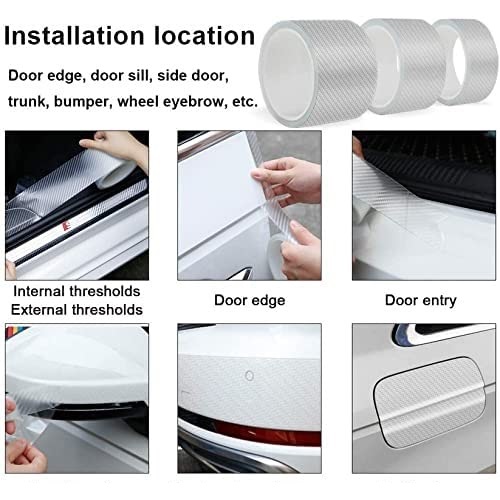 Installation location

Door edge, door sill, side door, trunk, bumper, wheel eyebrow, etc.

Internal thresholds
External thresholds

Door edge

Door entry