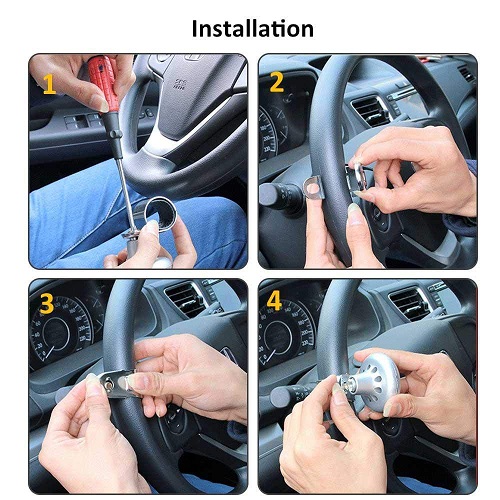 Installation

1

2

3

4