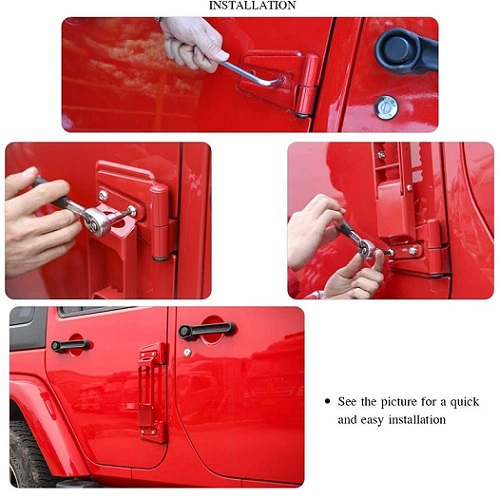 INSTALLATION

• See the picture for a quick and easy installation