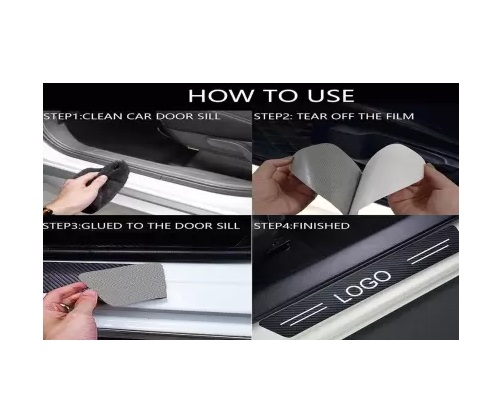 HOW TO USE

STEP1:CLEAN CAR DOOR SILL

STEP2: TEAR OFF THE FILM

STEP3:GLUED TO THE DOOR SILL

STEP4:FINISHED

LOGO