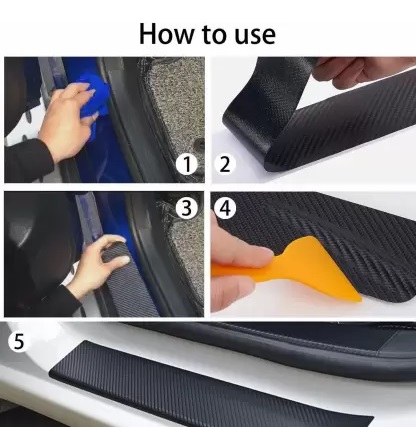 How to use

1

2

3

4

5