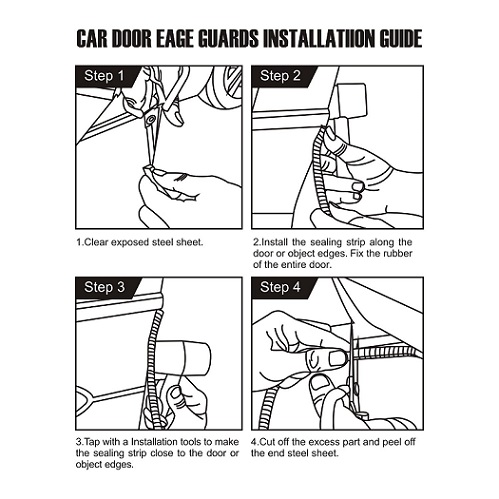 CAR DOOR EAGE GUARDS INSTALLATIION GUIDE

Step 1

1.Clear exposed steel sheet.

Step 2

2.Install the sealing strip along the door or object edges. Fix the rubber of the entire door.

Step 3

3.Tap with a Installation tools to make the sealing strip close to the door or object edges.

Step 4

4.Cut off the excess part and peel off the end steel sheet.