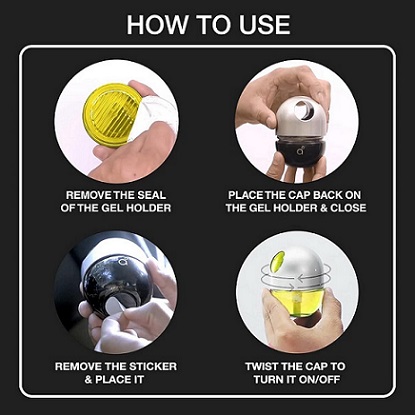 HOW TO USE

REMOVE THE SEAL OF THE GEL HOLDER

PLACE THE CAP BACK ON THE GEL HOLDER & CLOSE

REMOVE THE STICKER & PLACE IT

TWIST THE CAP TO TURN IT ON/OFF