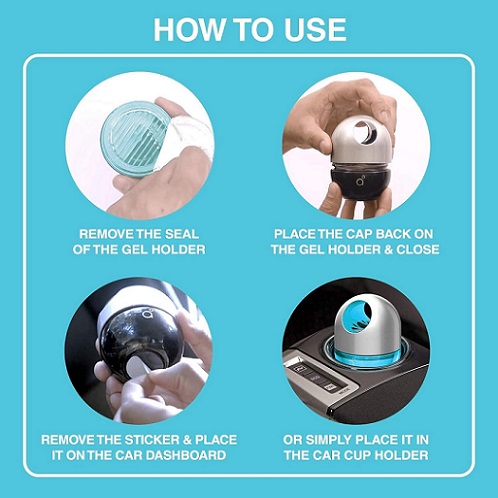 HOW TO USE

REMOVE THE SEAL OF THE GEL HOLDER

PLACE THE CAP BACK ON THE GEL HOLDER & CLOSE

REMOVE THE STICKER & PLACE IT ON THE CAR DASHBOARD

OR SIMPLY PLACE IT IN THE CAR CUP HOLDER