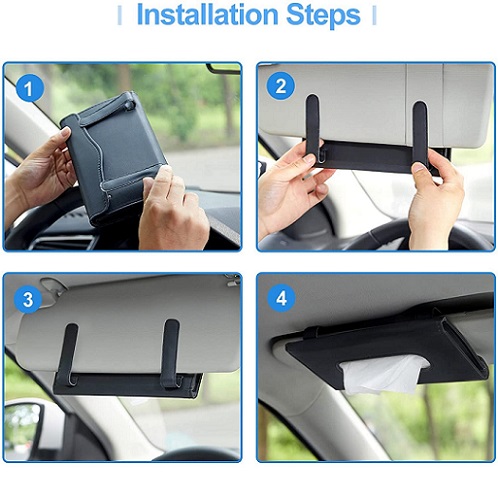 Installation Steps

1

2

3

4