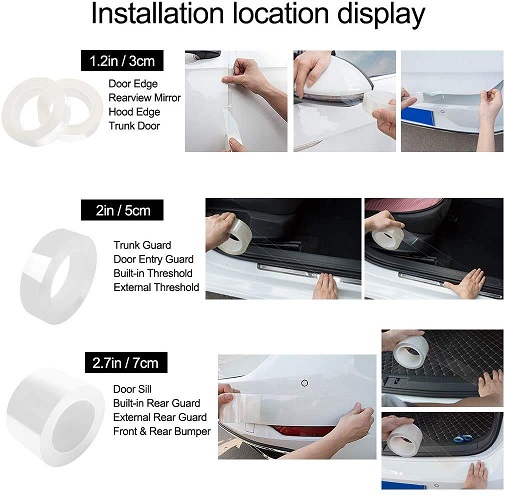 Installation location display

1.2in / 3cm

Door Edge
Rearview Mirror
Hood Edge
Trunk Door

2in / 5cm

Trunk Guard
Door Entry Guard
Built-in Threshold
External Threshold

2.7in / 7cm

Door Sill
Built-in Rear Guard
External Rear Guard
Front & Rear Bumper